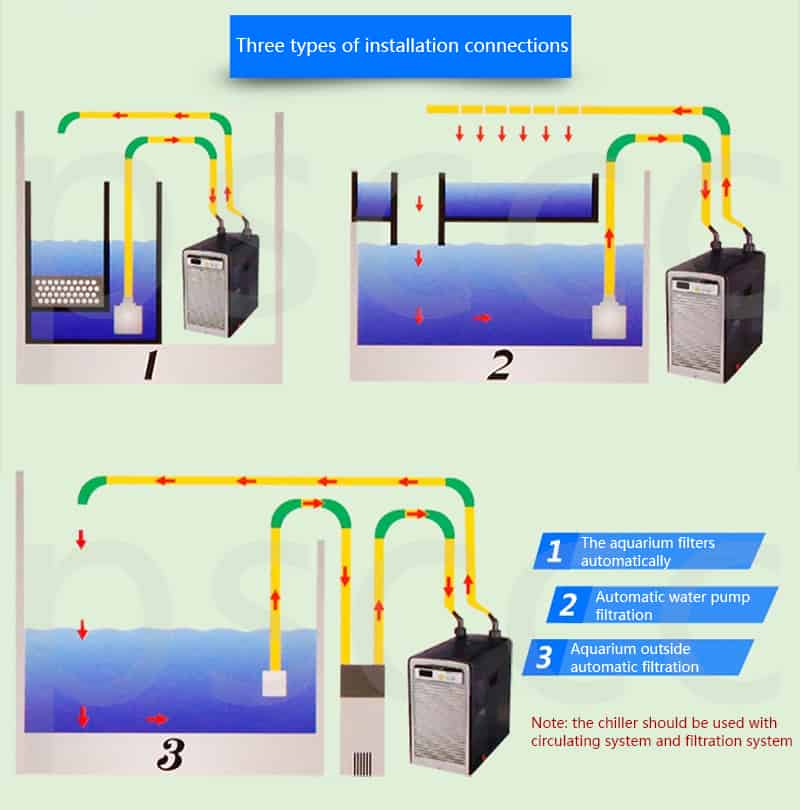 Three types of installation connections

1

2

3

1 The aquarium filters automatically

2 Automatic water pump filtration

3 Aquarium outside automatic filtration

Note: the chiller should be used with circulating system and filtration system